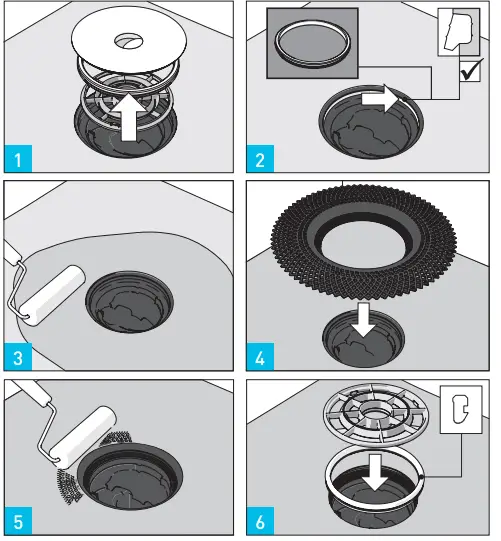 1

2

3

4

5

6