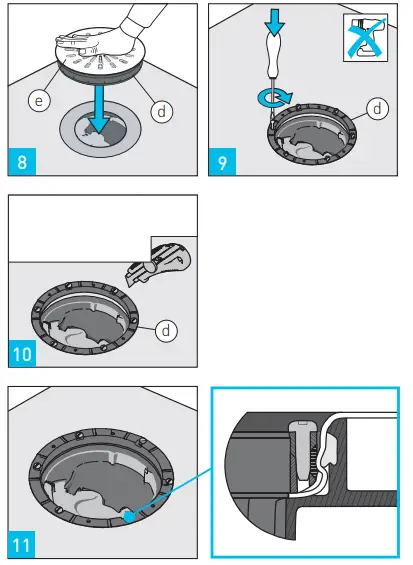 e
d
8

d
9

d
10

11