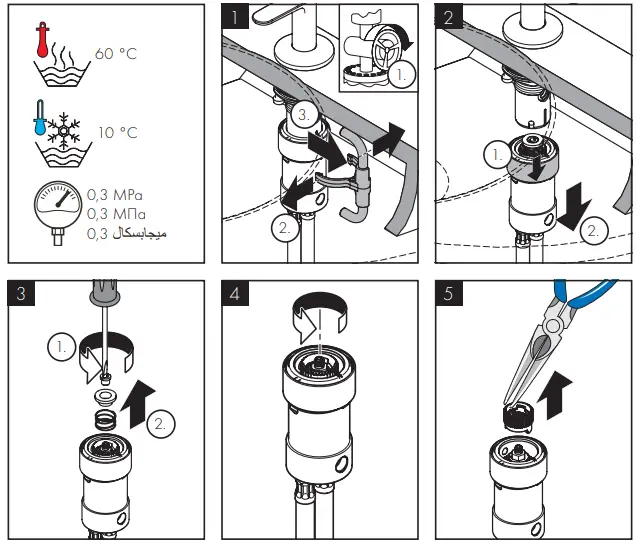 60 °C

10 °C

0,3 MPa
0,3 МПа
0,3 ميجابسكال

1

1.

3.

2.

2

1.

2.

3

1.

2.

4

5