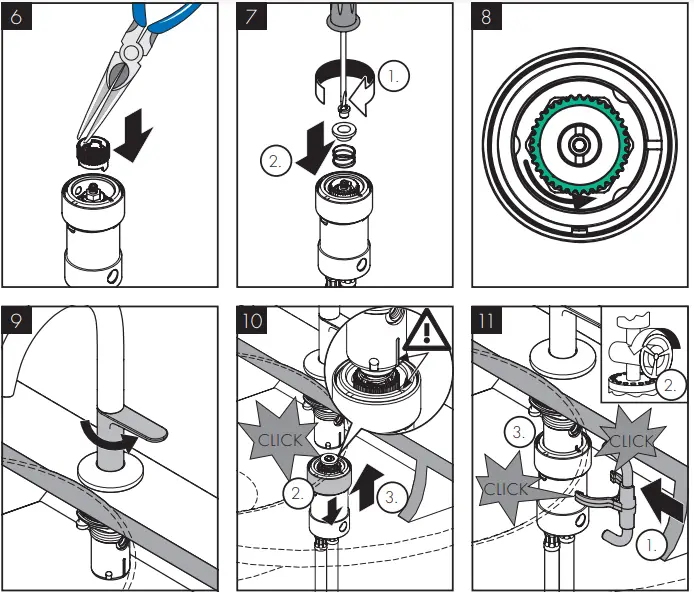 6

7

1.

2.

8

9

10

CLICK

2.

3.

11

2.

3.

CLICK

CLICK

1.