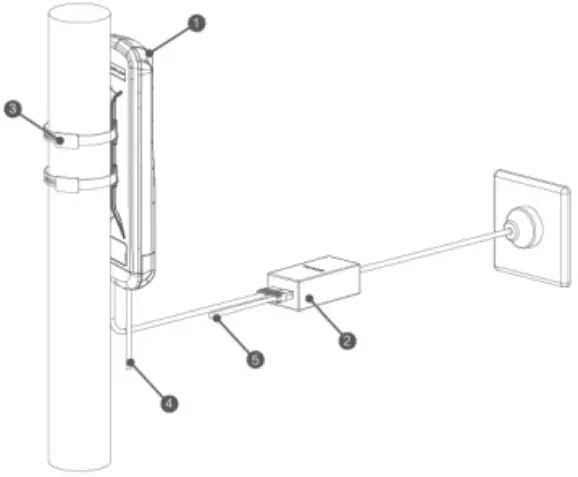 1
3
2
5
4