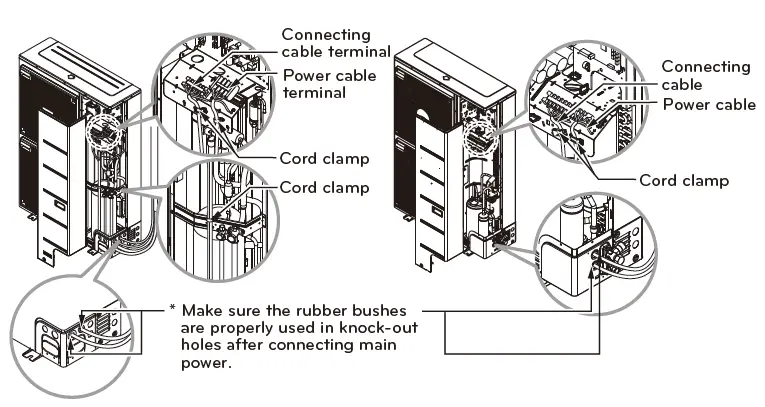 Connecting cable terminal
Power cable terminal
Cord clamp
Cord clamp
Connecting cable
Power cable
Cord clamp
* Make sure the rubber bushes are properly used in knock-out holes after connecting main power.