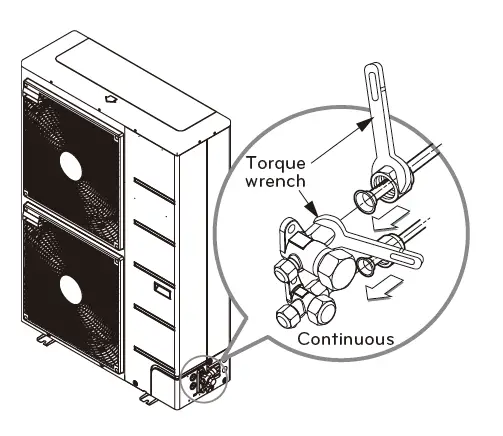 Torque wrench

Continuous