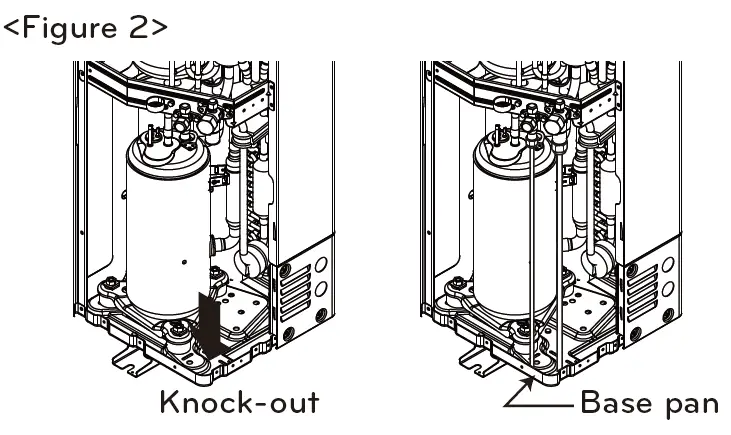 <Figure 2>

Knock-out

Base pan