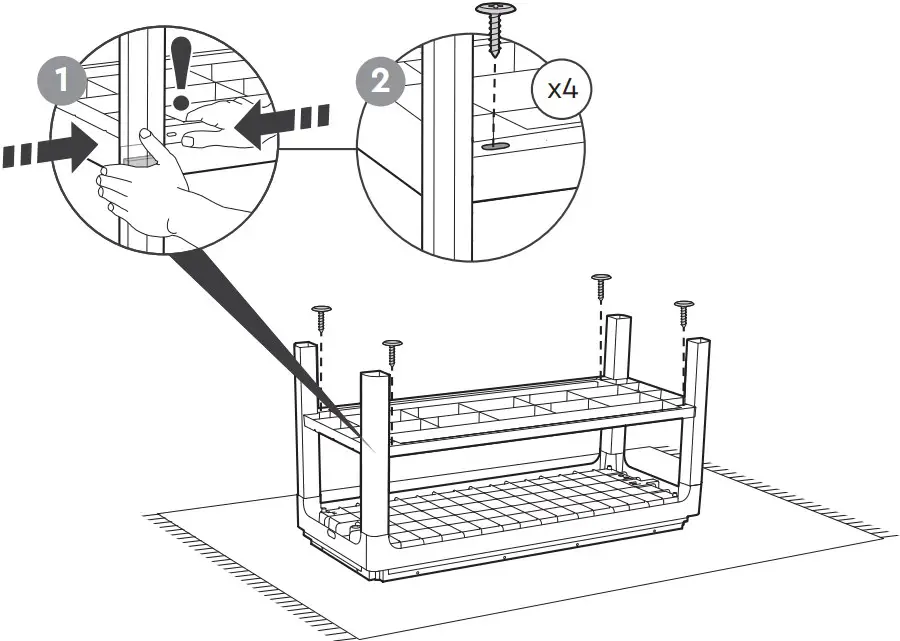 1

!

2

x4