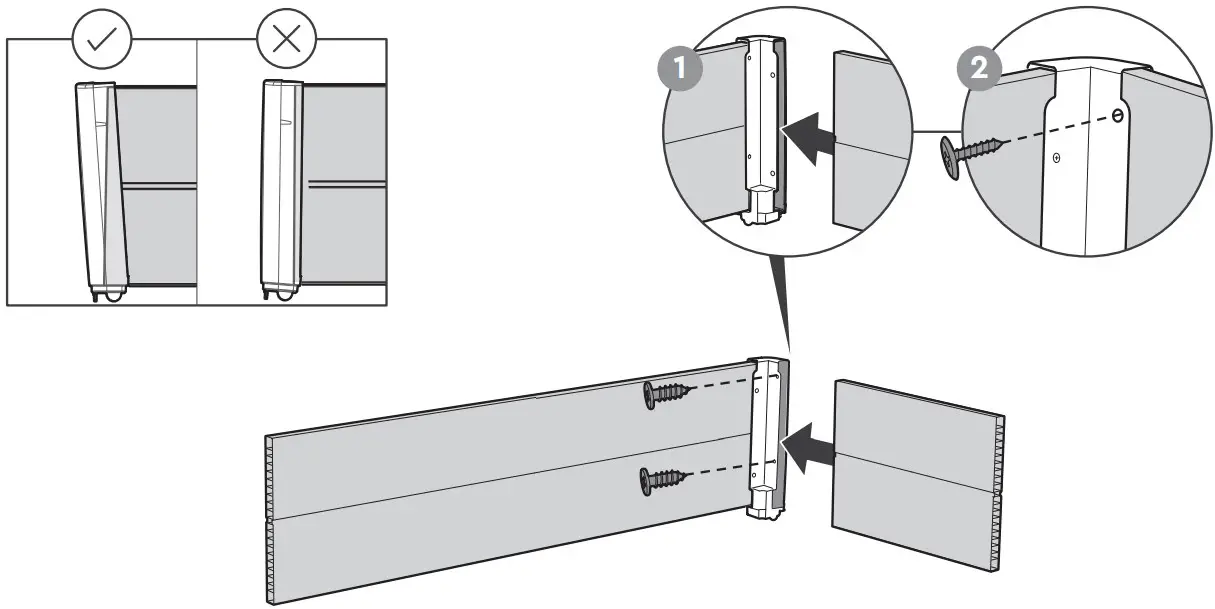 1

2