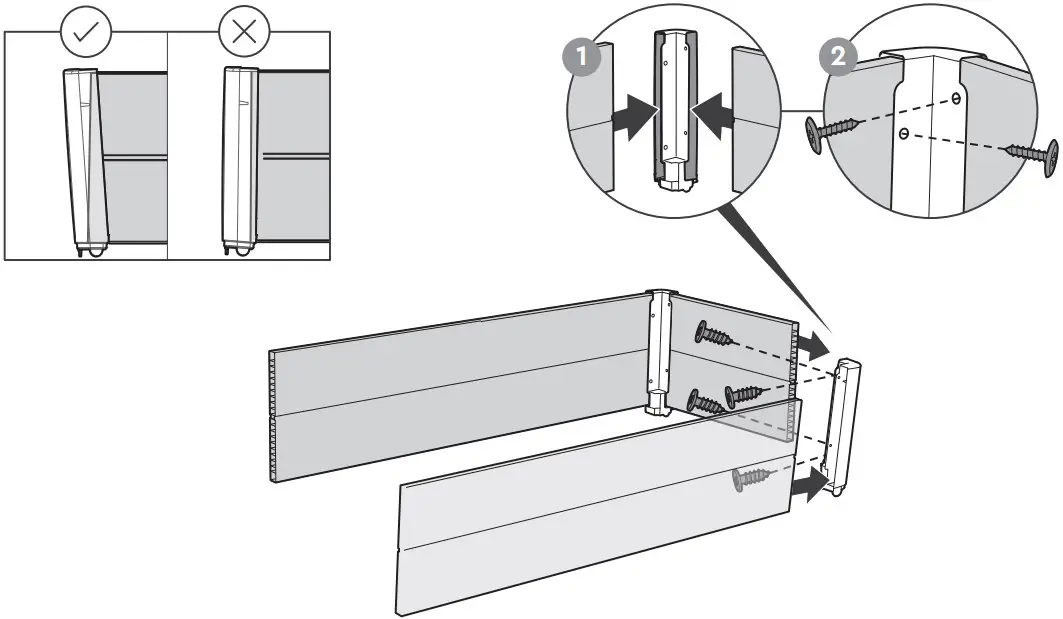 1

2