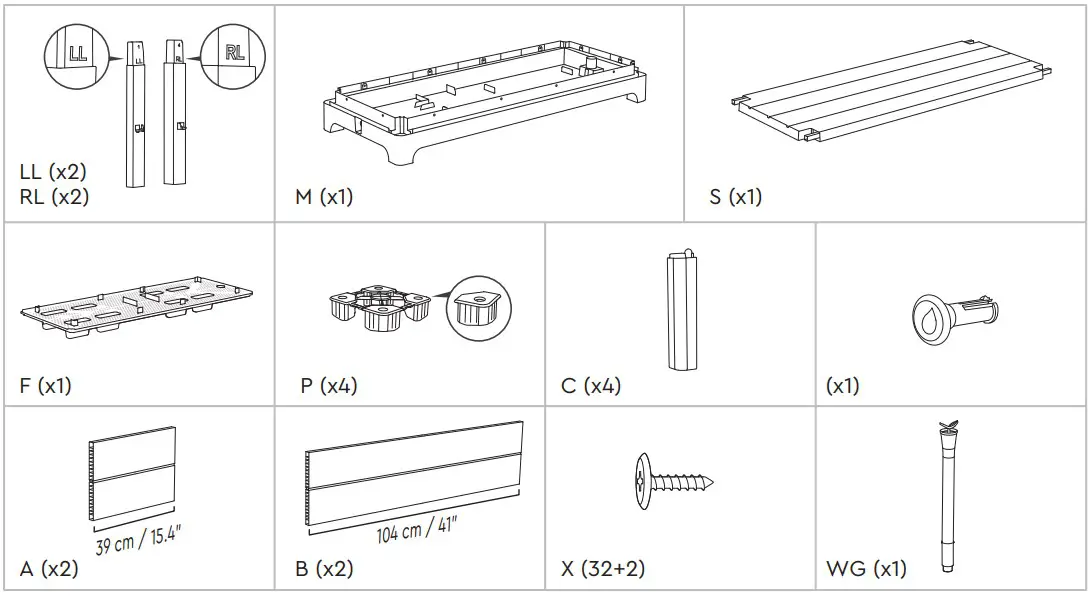 LL
RL
LL (x2)
RL (x2)

M (x1)

S (x1)

F (x1)

P (x4)

C (x4)

(x1)

39 cm / 15.4"
A (x2)

104 cm / 41"
B (x2)

X (32+2)

WG (x1)