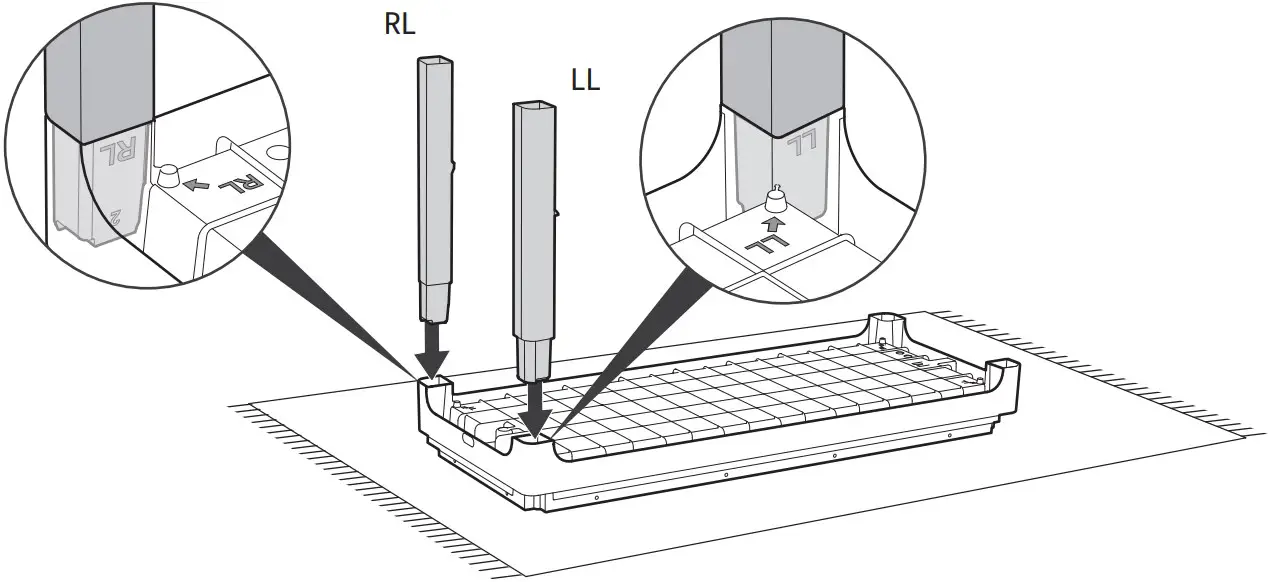 RL
LL
RL
RL
LL
LL