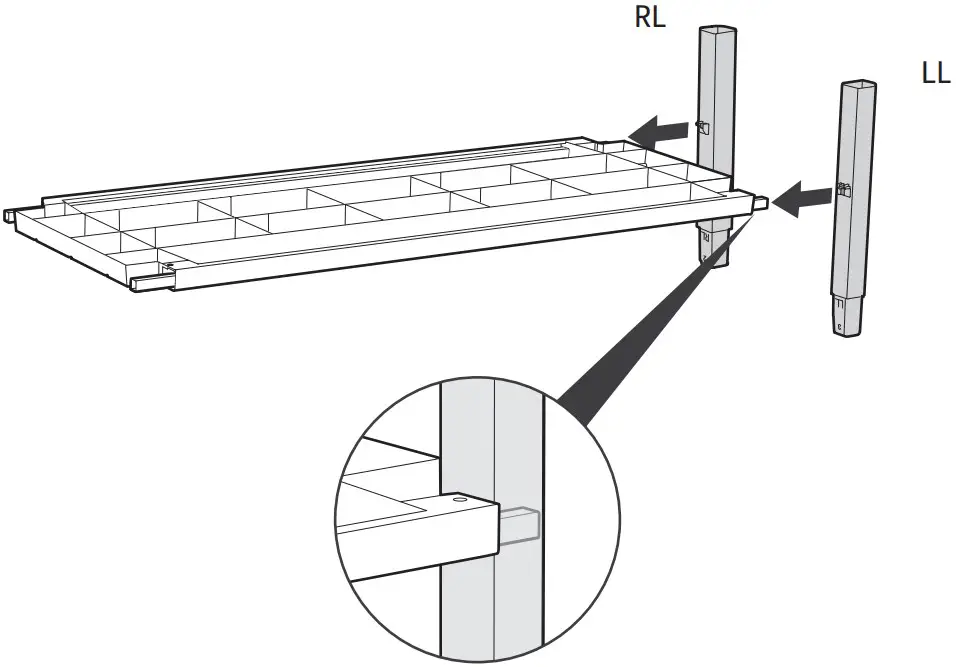 RL

LL