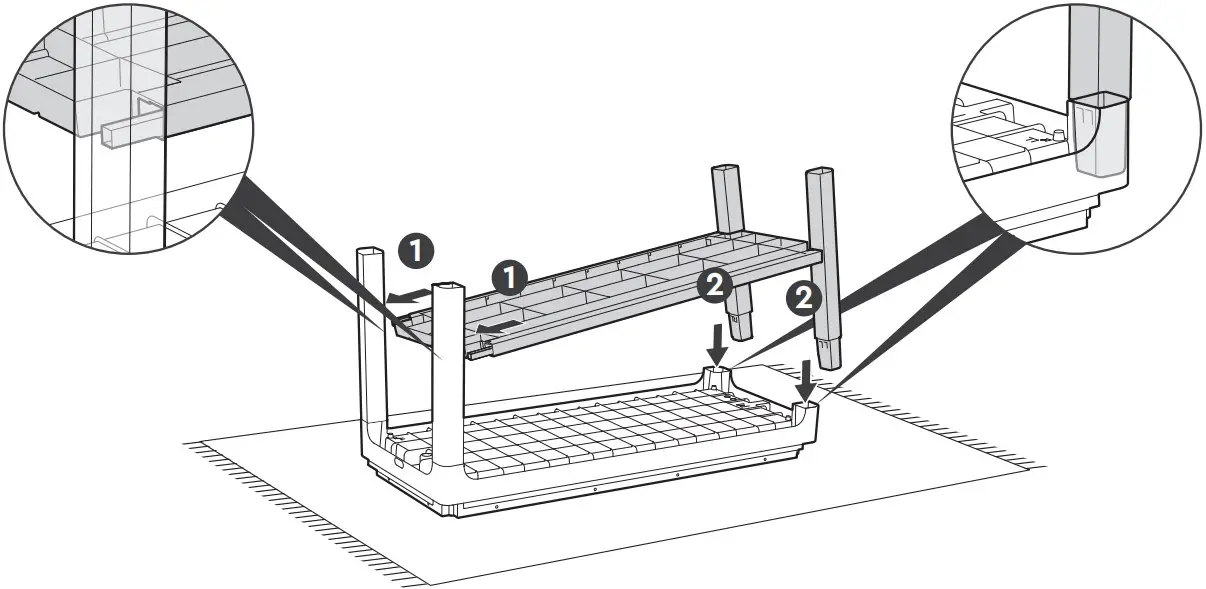 1
1
2
2