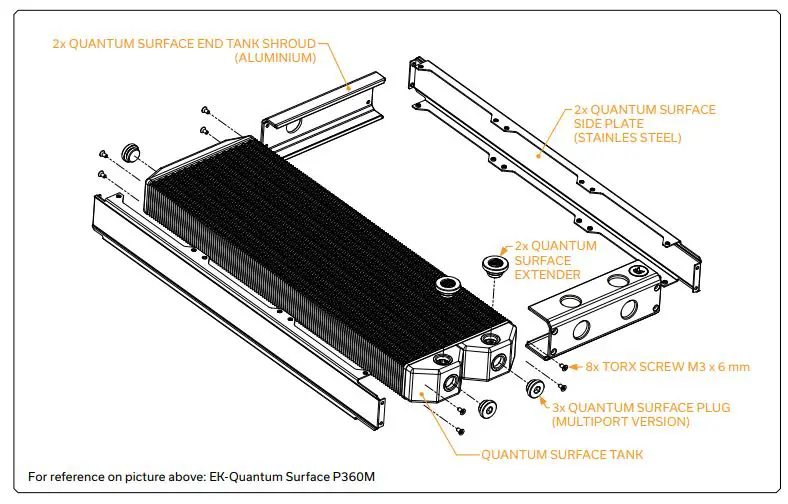 2x QUANTUM SURFACE END TANK SHROUD (ALUMINIUM)

2x QUANTUM SURFACE SIDE PLATE (STAINLES STEEL)

2x QUANTUM SURFACE EXTENDER

8x TORX SCREW M3 x 6 mm

3x QUANTUM SURFACE PLUG (MULTIPORT VERSION)

QUANTUM SURFACE TANK

For reference on picture above: EK-Quantum Surface P360M