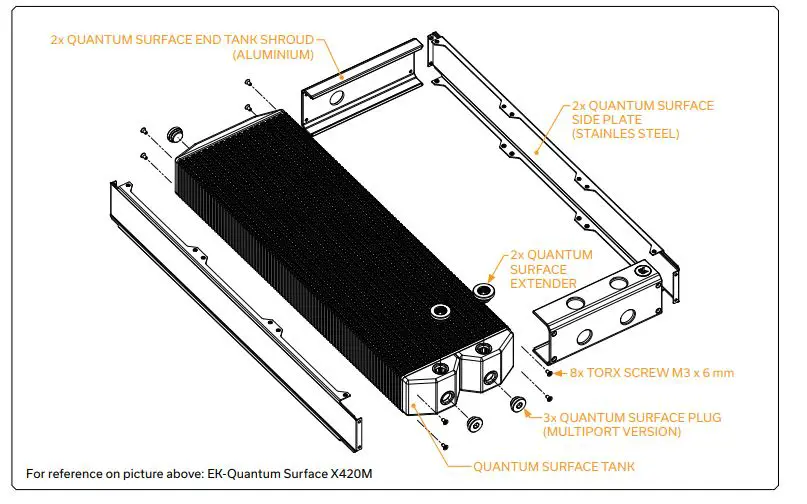 2x QUANTUM SURFACE END TANK SHROUD (ALUMINIUM)

2x QUANTUM SURFACE SIDE PLATE (STAINLES STEEL)

2x QUANTUM SURFACE EXTENDER

8x TORX SCREW M3 x 6 mm

3x QUANTUM SURFACE PLUG (MULTIPORT VERSION)

QUANTUM SURFACE TANK

For reference on picture above: EK-Quantum Surface X420M