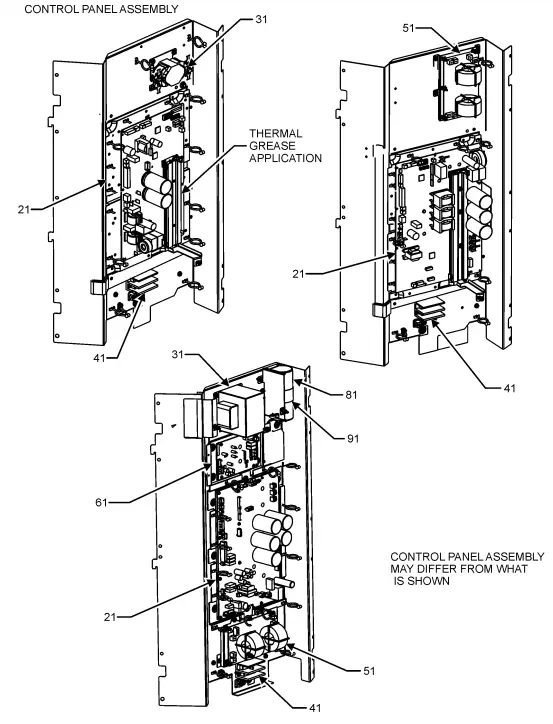 CONTROL PANEL ASSEMBLY

31

THERMAL GREASE APPLICATION

21

41

51

21

41

31

81

91

61

21

51

41

CONTROL PANEL ASSEMBLY MAY DIFFER FROM WHAT IS SHOWN