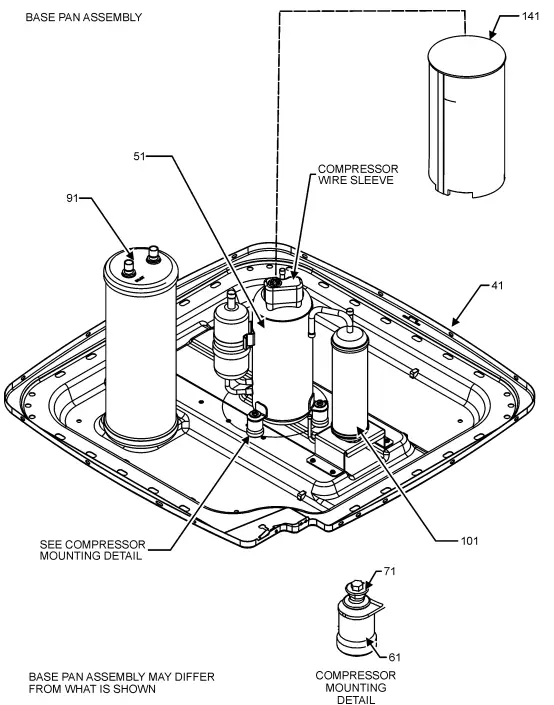 BASE PAN ASSEMBLY

141

51

COMPRESSOR WIRE SLEEVE

91

41

SEE COMPRESSOR MOUNTING DETAIL

101

71

61

BASE PAN ASSEMBLY MAY DIFFER FROM WHAT IS SHOWN

COMPRESSOR MOUNTING DETAIL