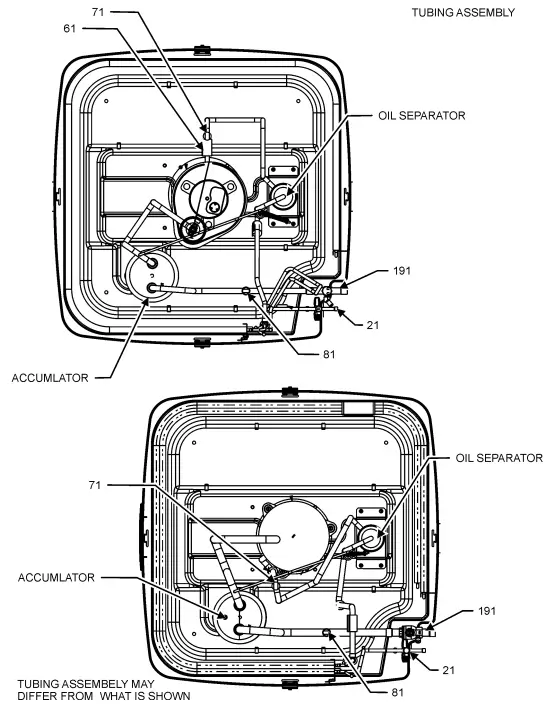 TUBING ASSEMBLY

71

61

OIL SEPARATOR

191

21

81

ACCUMLATOR

OIL SEPARATOR

71

ACCUMLATOR

191

21

81

TUBING ASSEMBELY MAY DIFFER FROM WHAT IS SHOWN