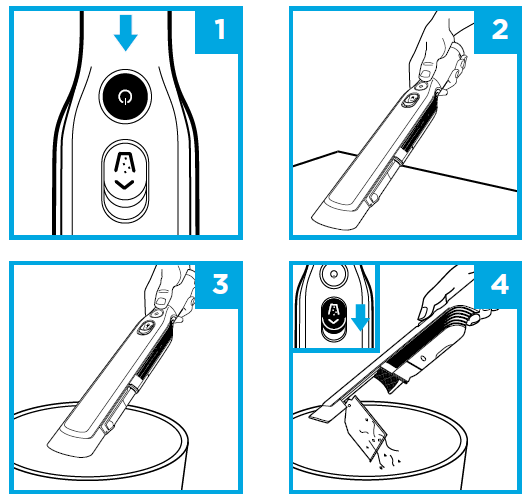 1

2

3

4