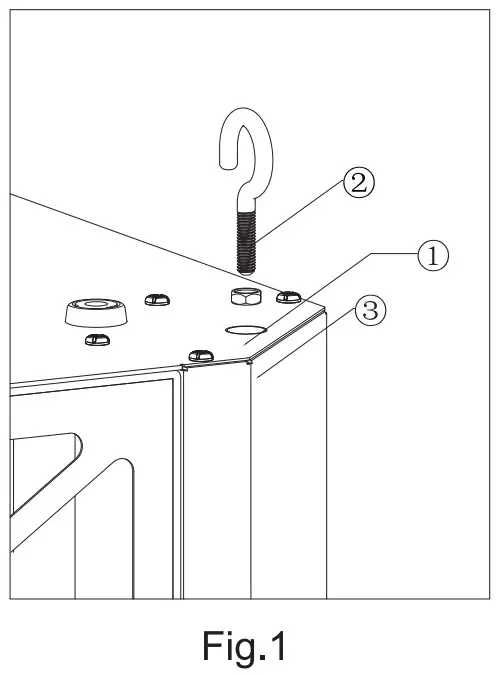 ②
①
③
Fig.1