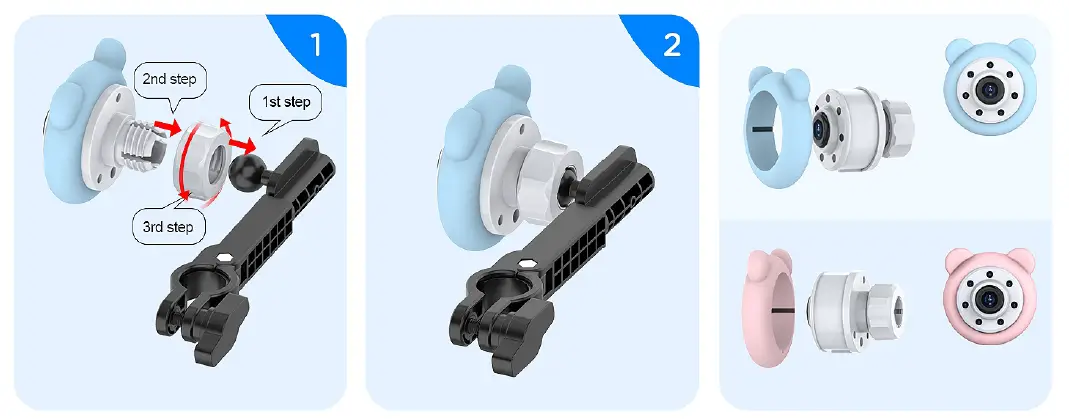 1

2nd step

1st step

3rd step

2