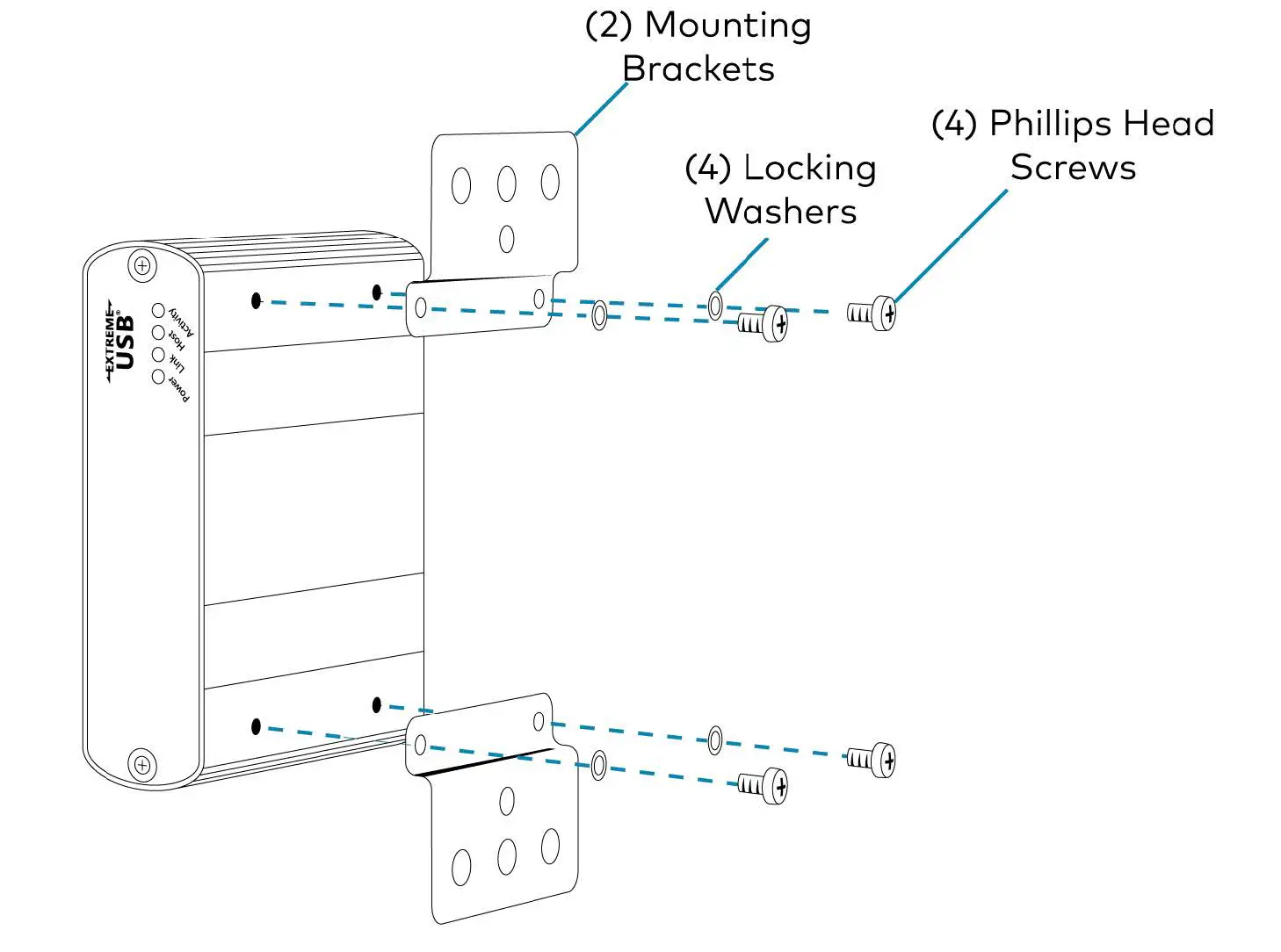 (2) Mounting Brackets

(4) Locking Washers

(4) Phillips Head Screws

EXTREME USB®

Activity
Host
Link
Power