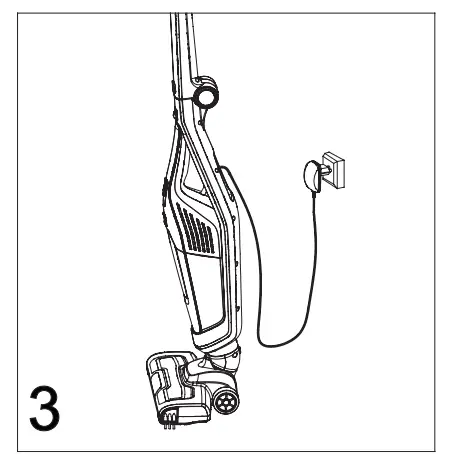 3