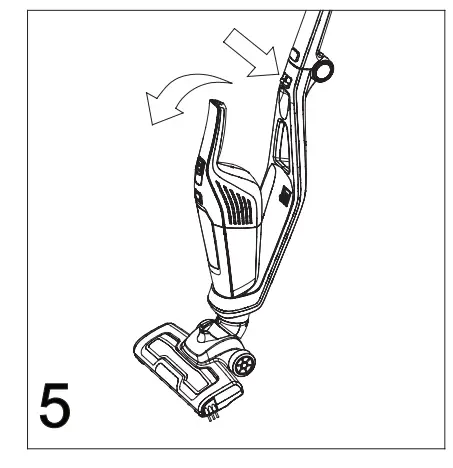 5