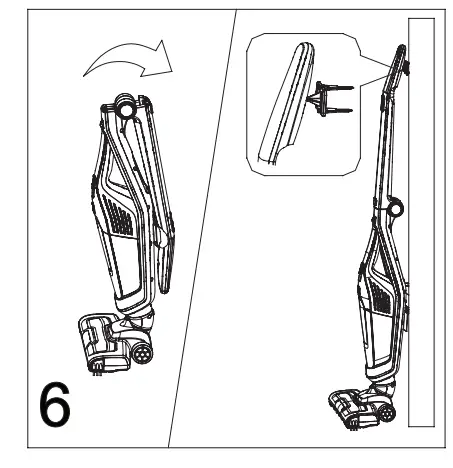 6