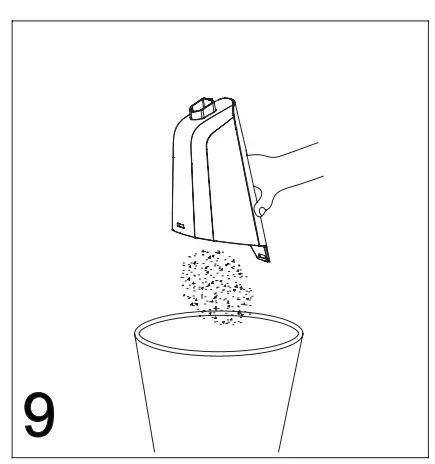 9