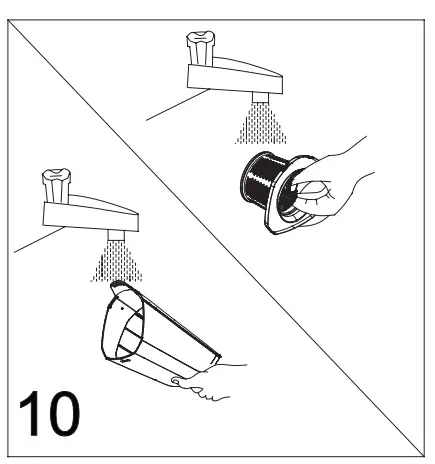 10