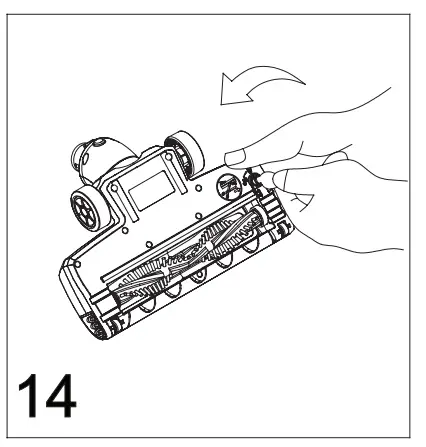 14