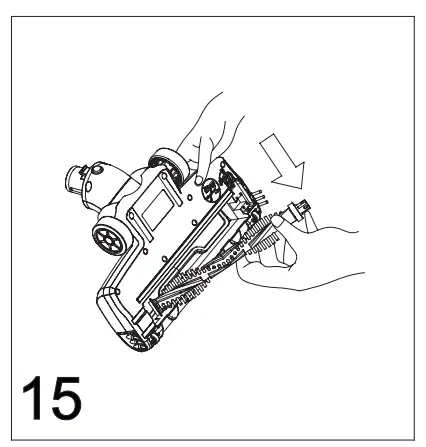 15