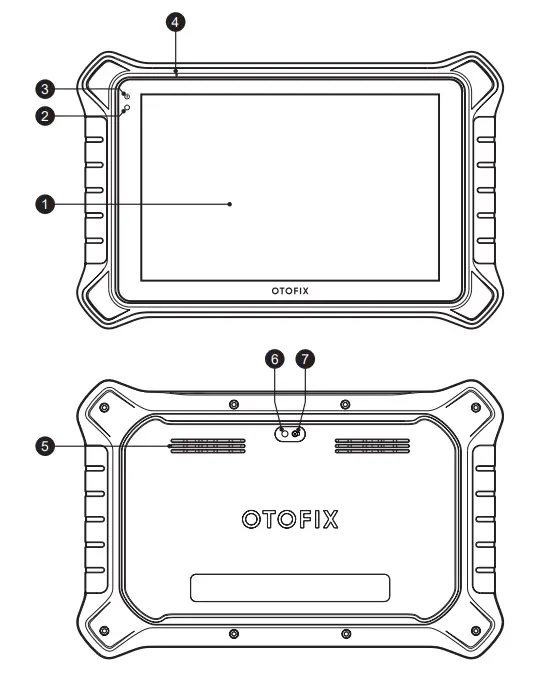 4
3
2
1
OTOFIX

6 7
5
OTOFIX