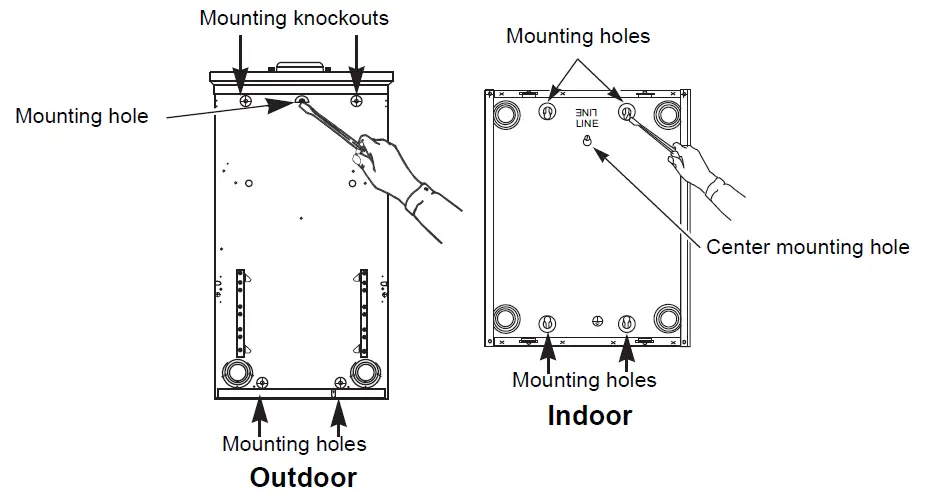 Mounting knockouts

Mounting hole

Mounting holes

Outdoor

Mounting holes

LINE

LINE

Center mounting hole

Mounting holes

Indoor