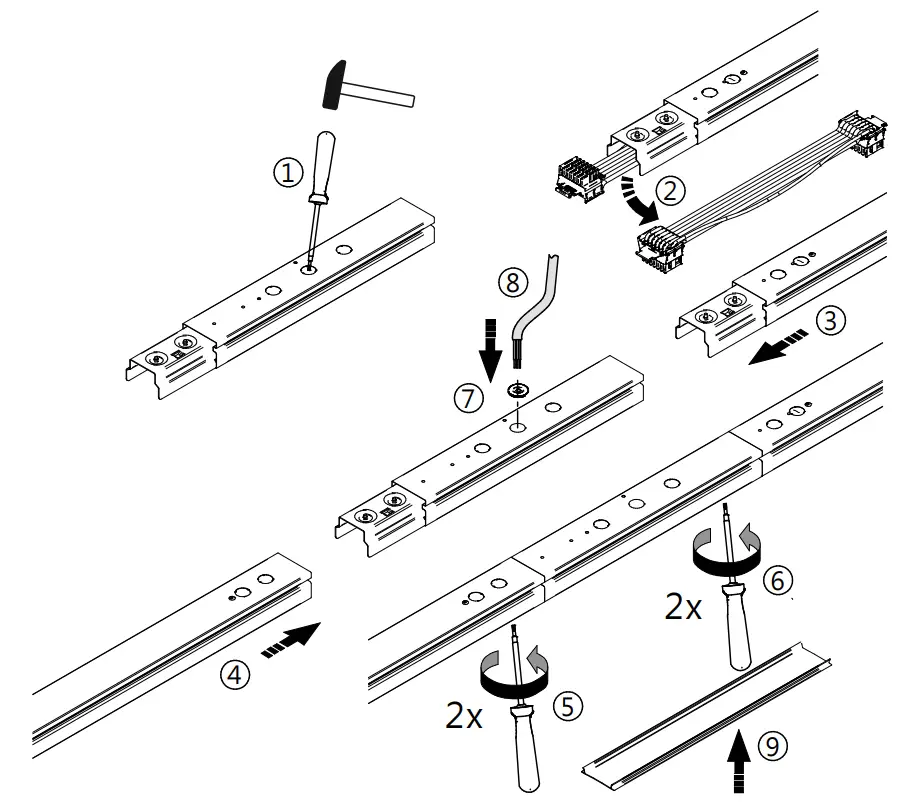 ①
②
⑧
③
⑦
⑥
2x
④
⑤
2x
⑨