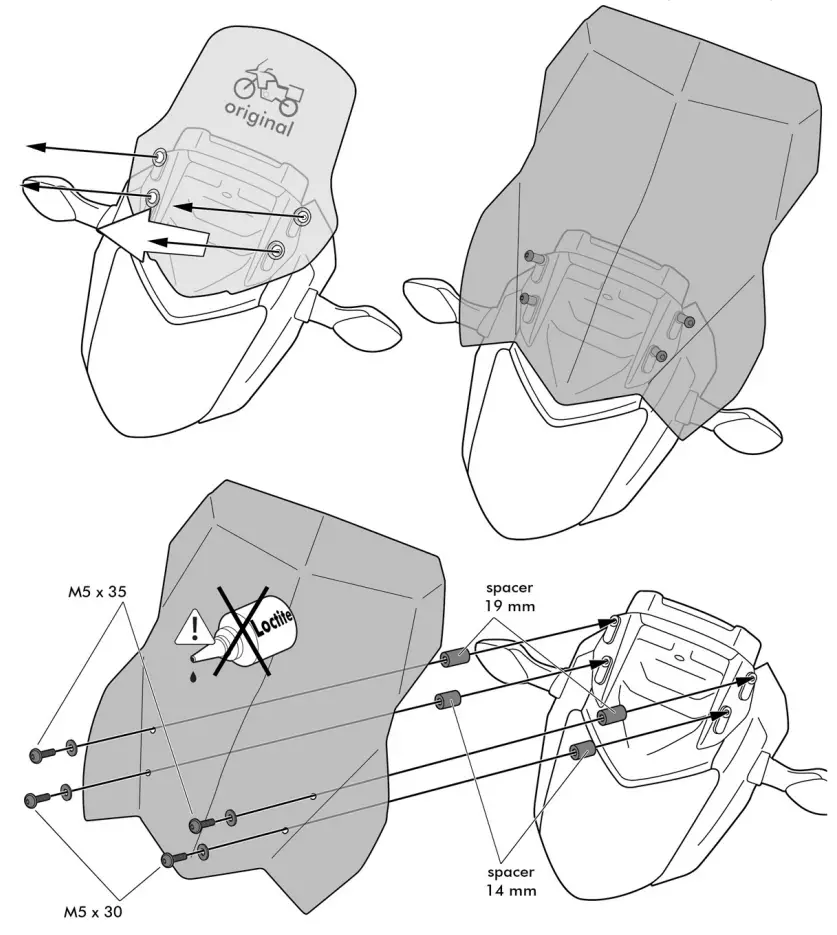 original

M5 x 35

!

Loctite

spacer
19 mm

spacer
14 mm

M5 x 30