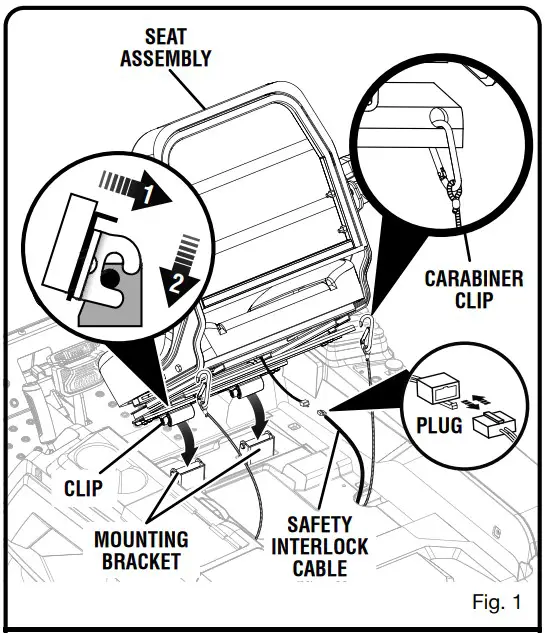 SEAT ASSEMBLY

1

2

CARABINER CLIP

PLUG

CLIP

MOUNTING BRACKET

SAFETY INTERLOCK CABLE

Fig. 1