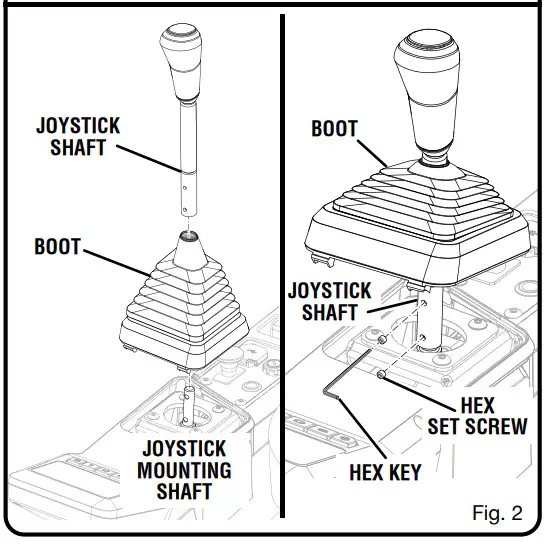 JOYSTICK SHAFT

BOOT

JOYSTICK MOUNTING SHAFT

BOOT

JOYSTICK SHAFT

HEX SET SCREW

HEX KEY

Fig. 2