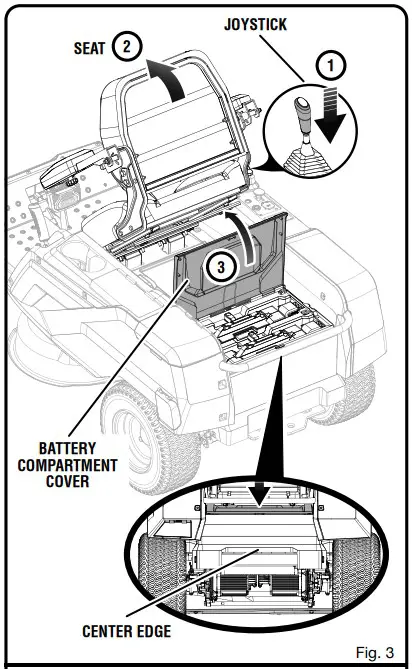 JOYSTICK

SEAT 2

1

3

BATTERY COMPARTMENT COVER

CENTER EDGE

Fig. 3