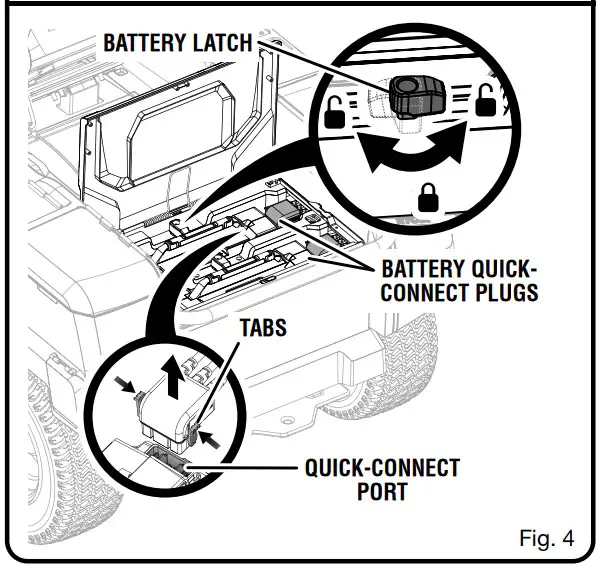 BATTERY LATCH

BATTERY QUICK-CONNECT PLUGS

TABS

QUICK-CONNECT PORT

Fig. 4