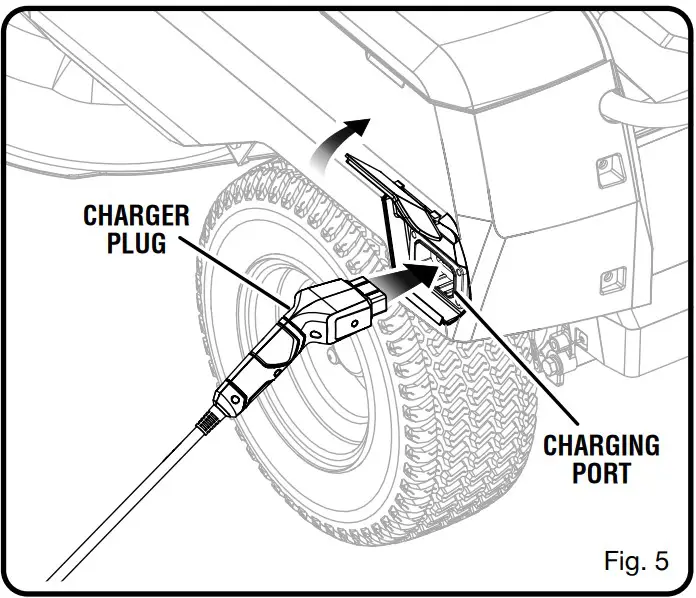 CHARGER PLUG

CHARGING PORT

Fig. 5