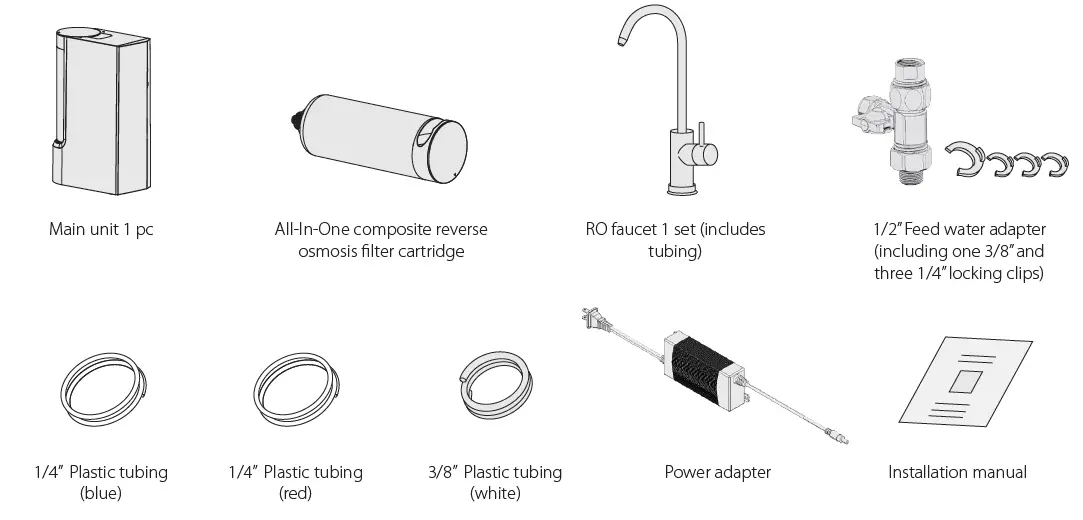 Main unit 1 pc

All-In-One composite reverse osmosis filter cartridge

RO faucet 1 set (includes tubing)

1/2" Feed water adapter (including one 3/8" and three 1/4" locking clips)

1/4" Plastic tubing (blue)

1/4" Plastic tubing (red)

3/8" Plastic tubing (white)

Power adapter

Installation manual