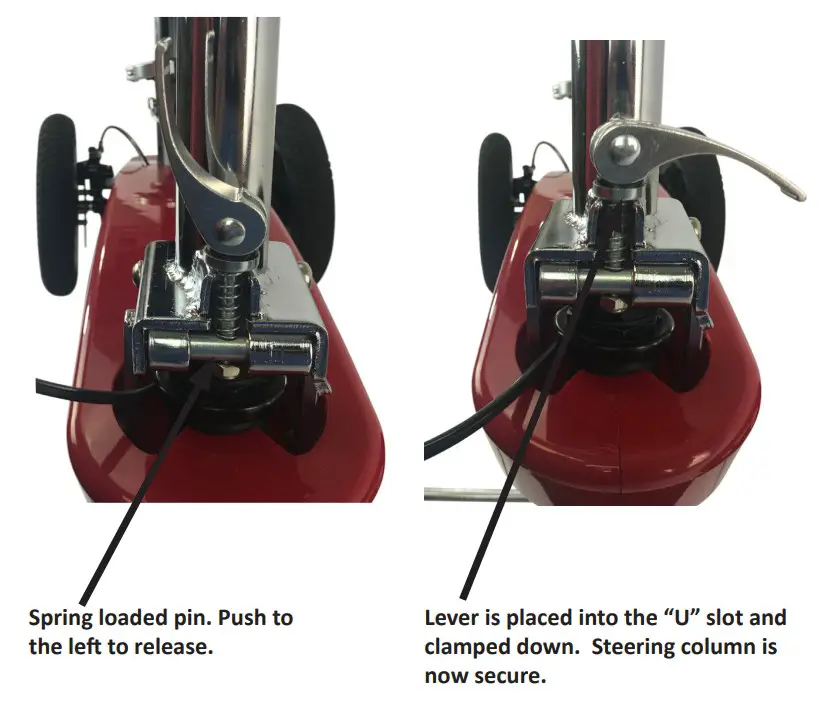 Spring loaded pin. Push to the left to release.

Lever is placed into the “U” slot and clamped down.  Steering column is now secure.