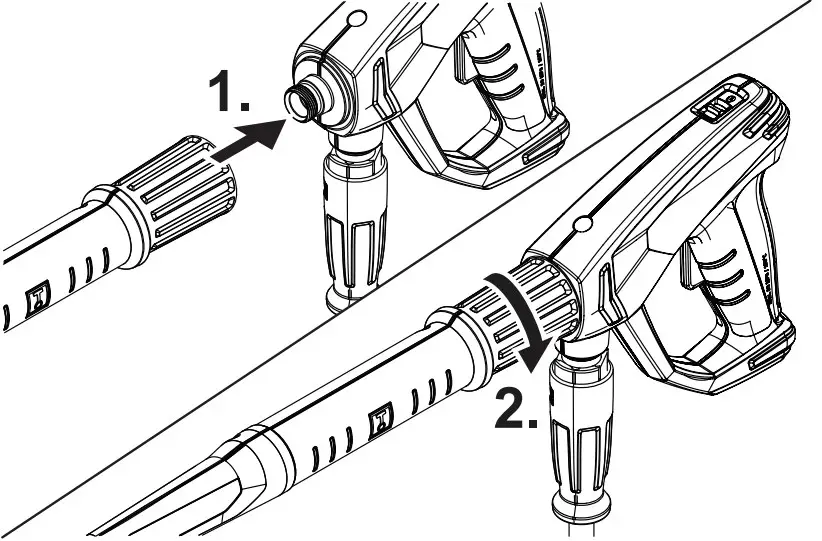 1.

2.