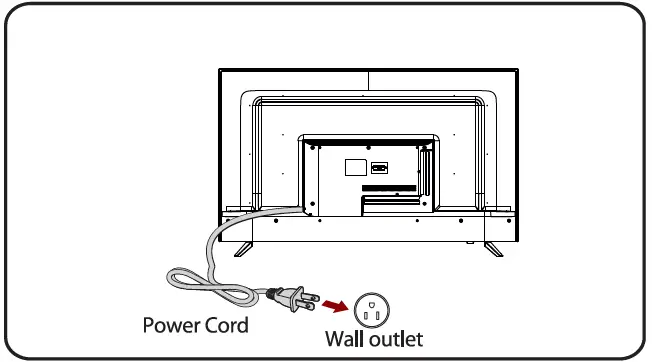 Power Cord
Wall outlet