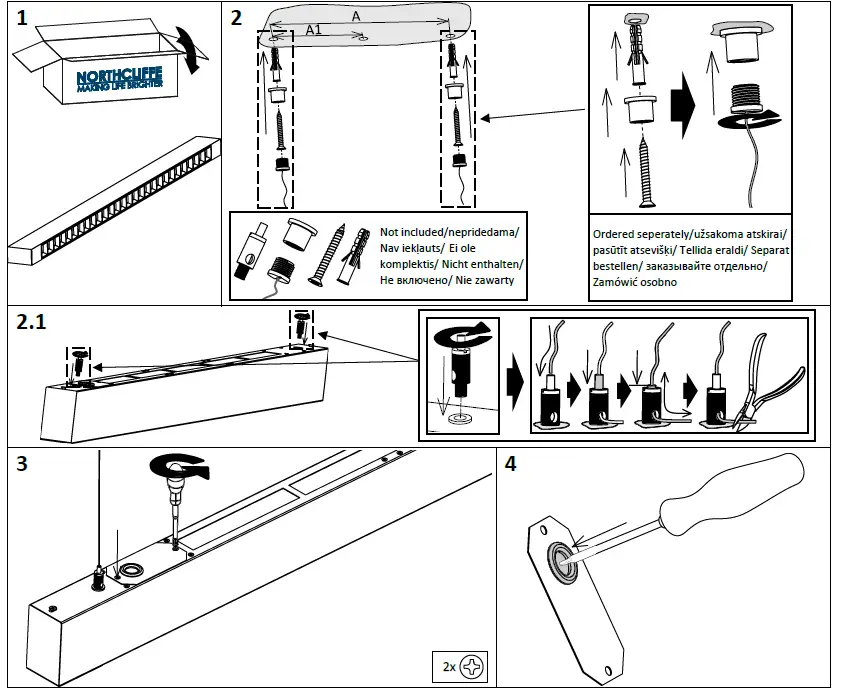 1

NORTHCLIFFE
MAKING LIFE BRIGHTER

2

A

A1

Not included/nepridedama/ Nav iekļauts/ Ei ole komplektis/ Nicht enthalten/ Не включено/ Nie zawarty

Ordered seperately/užsakoma atskirai/ pasūtīt atsevišķi/ Tellida eraldi/ Separat bestellen/ заказывайте отдельно/ Zamówić osobno

2.1

3

2x

4