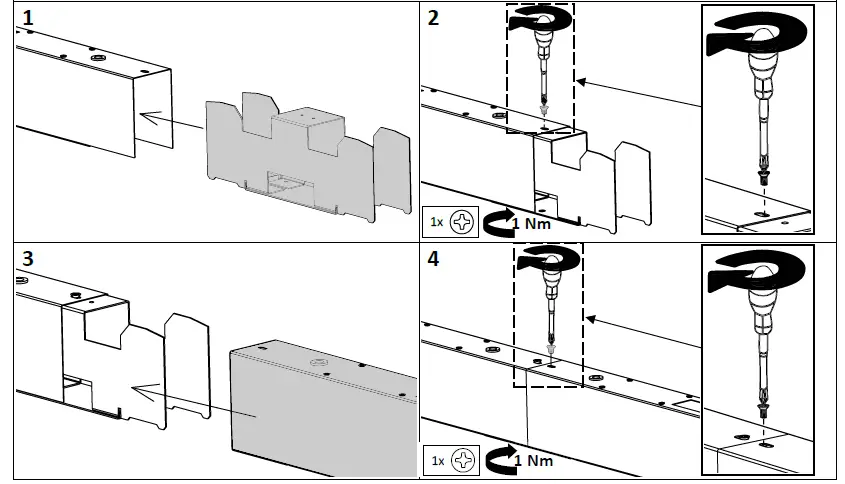 1

2

1x

1 Nm

3

4

1x

1 Nm