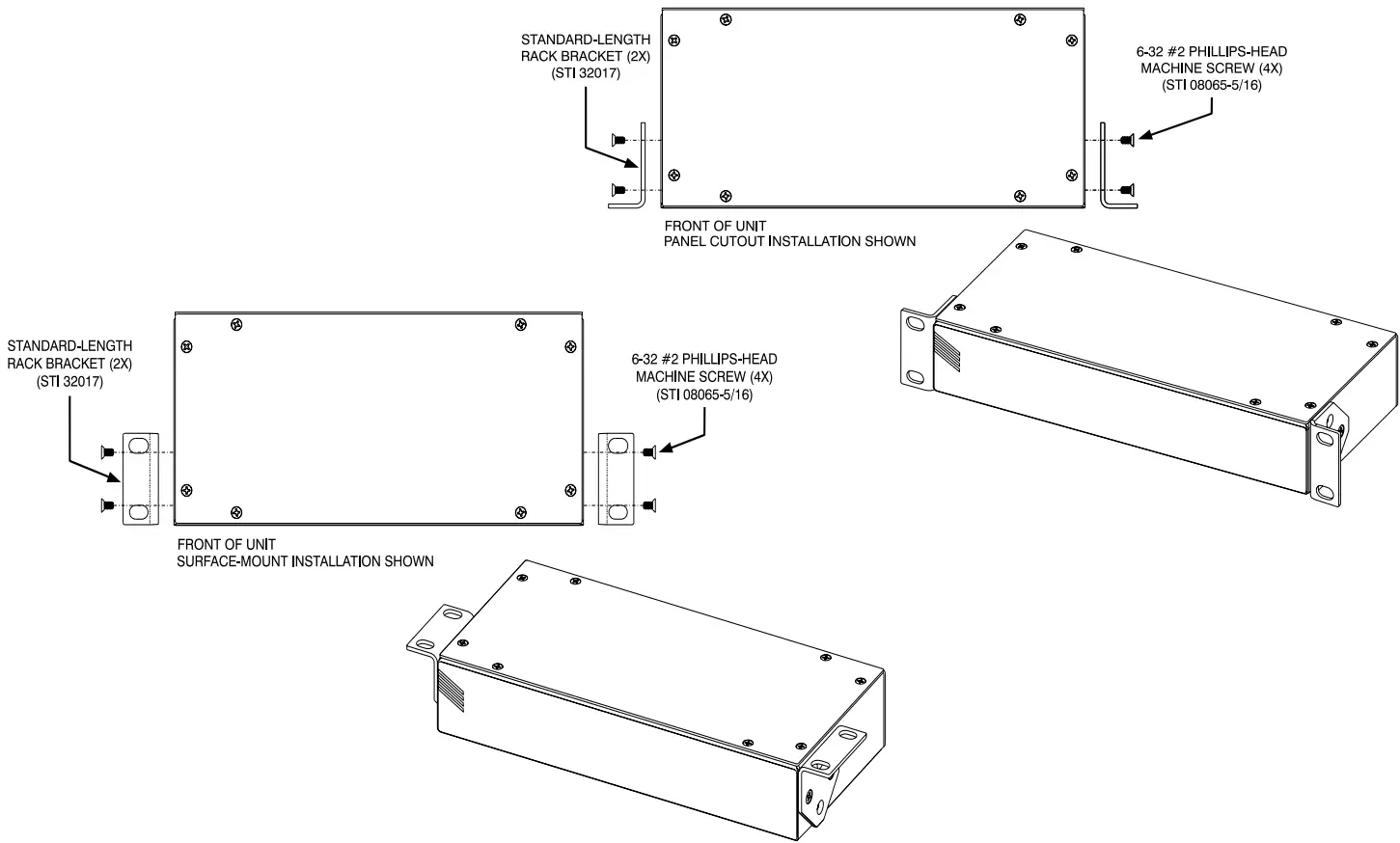 STANDARD-LENGTH RACK BRACKET (2X) (STI 32017)

6-32 #2 PHILLIPS-HEAD MACHINE SCREW (4X) (STI 08065-5/16)

FRONT OF UNIT
PANEL CUTOUT INSTALLATION SHOWN

STANDARD-LENGTH RACK BRACKET (2X) (STI 32017)

6-32 #2 PHILLIPS-HEAD MACHINE SCREW (4X) (STI 08065-5/16)

FRONT OF UNIT
SURFACE-MOUNT INSTALLATION SHOWN