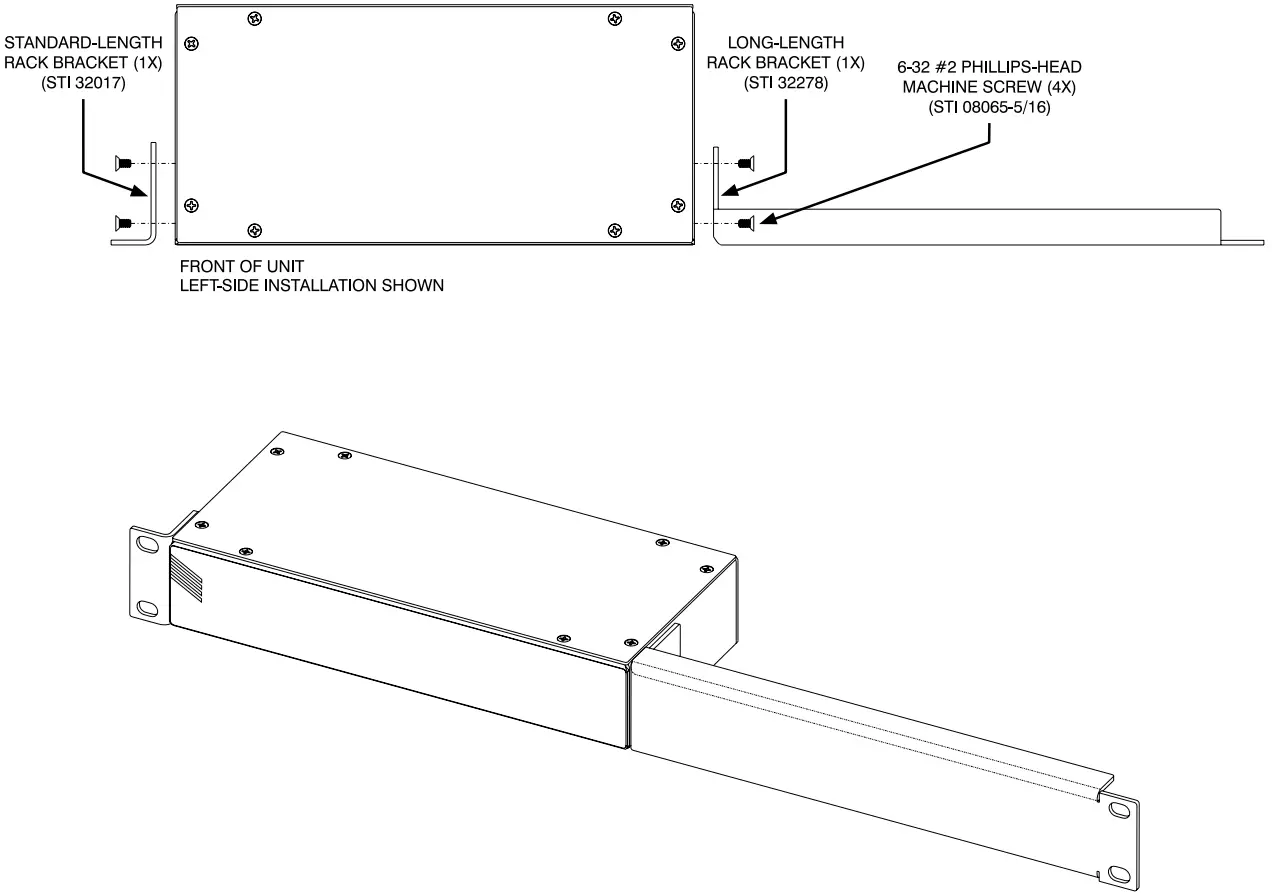 STANDARD-LENGTH RACK BRACKET (1X) (STI 32017)

LONG-LENGTH RACK BRACKET (1X) (STI 32278)

6-32 #2 PHILLIPS-HEAD MACHINE SCREW (4X) (STI 08065-5/16)

FRONT OF UNIT
LEFT-SIDE INSTALLATION SHOWN