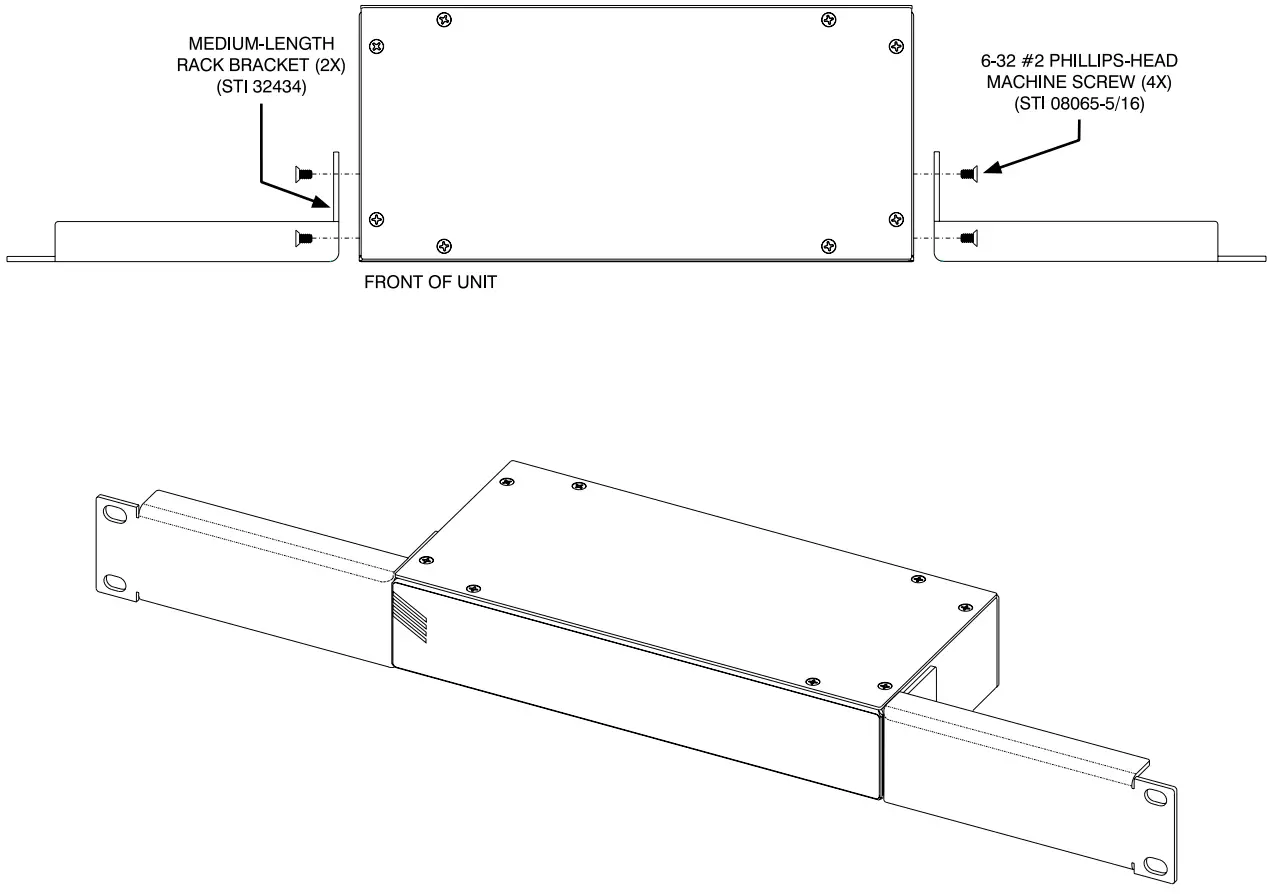 MEDIUM-LENGTH RACK BRACKET (2X) (STI 32434)

6-32 #2 PHILLIPS-HEAD MACHINE SCREW (4X) (STI 08065-5/16)

FRONT OF UNIT