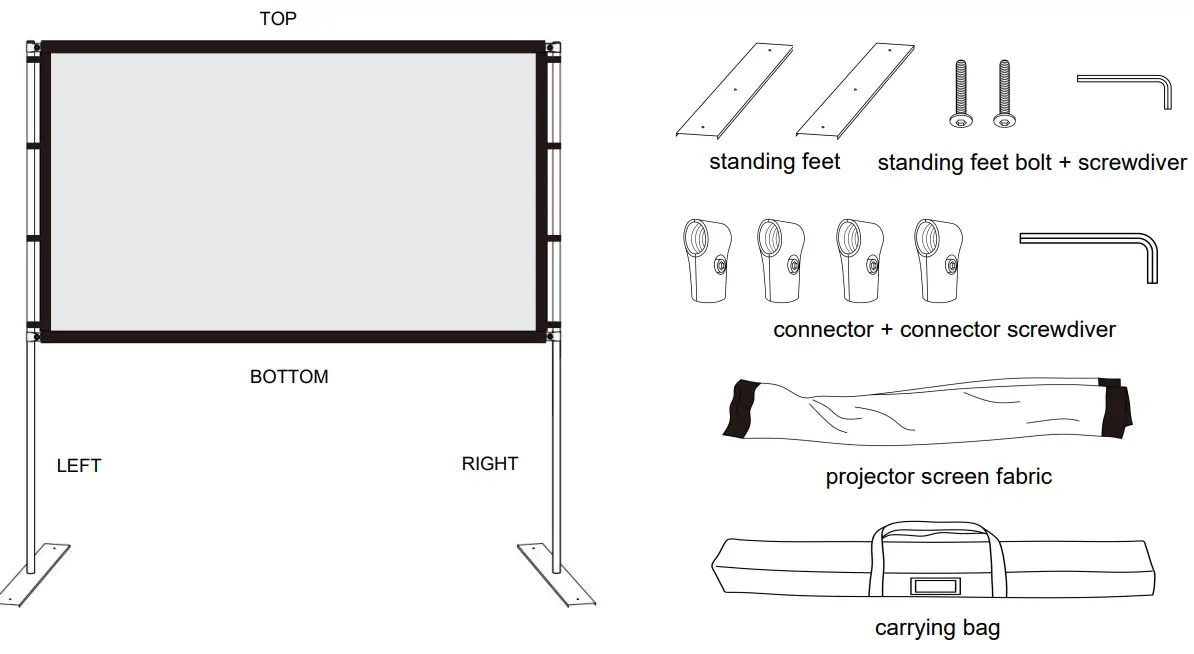 TOP

BOTTOM

LEFT

RIGHT

standing feet

standing feet bolt + screwdiver

connector + connector screwdiver

projector screen fabric

carrying bag